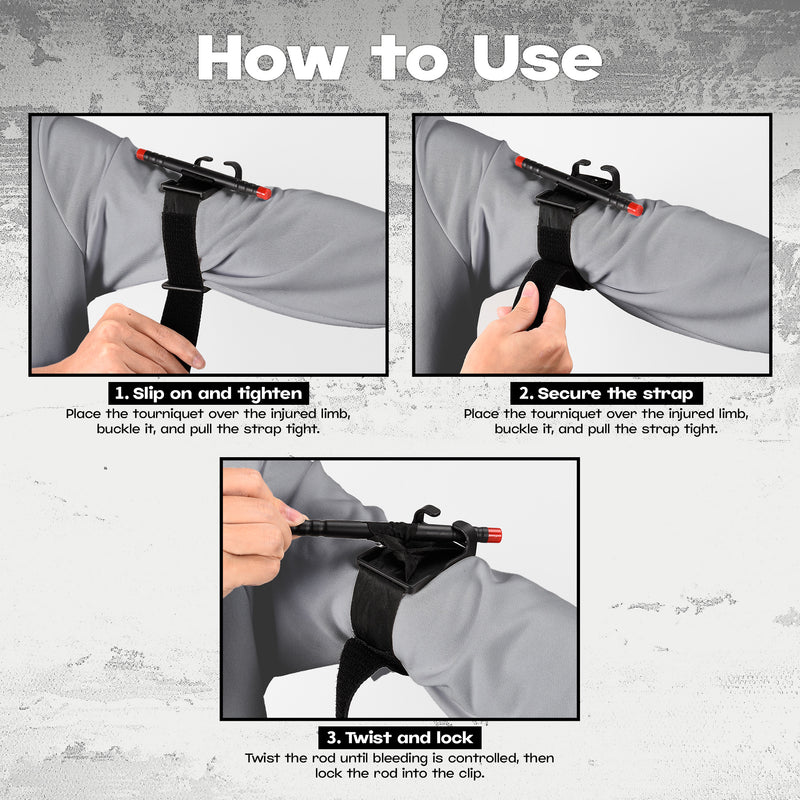 How to Use

1. Slip on and tighten
Place the tourniquet over the injured limb, buckle it, and pull the strap tight.

2. Secure the strap
Place the tourniquet over the injured limb, buckle it, and pull the strap tight.

3. Twist and lock
Twist the rod until bleeding is controlled, then lock the rod into the clip.